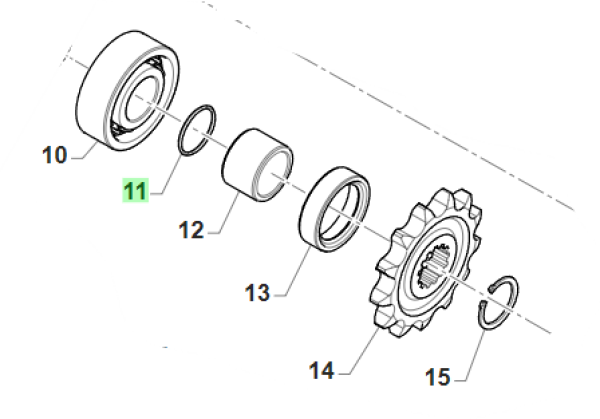 10
11
12
13
14
15